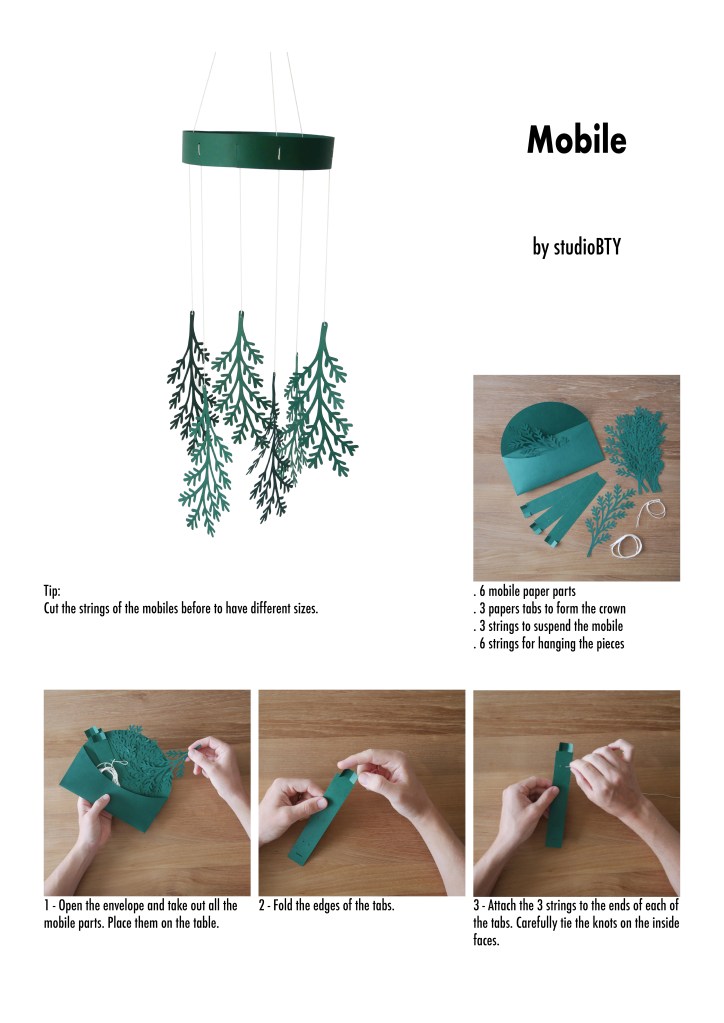 Mobile

by studioBTY

Tip:
Cut the strings of the mobiles before to have different sizes.

. 6 mobile paper parts
. 3 papers tabs to form the crown
. 3 strings to suspend the mobile
. 6 strings for hanging the pieces

1 - Open the envelope and take out all the mobile parts. Place them on the table.

2 - Fold the edges of the tabs.

3 - Attach the 3 strings to the ends of each of the tabs. Carefully tie the knots on the inside faces.